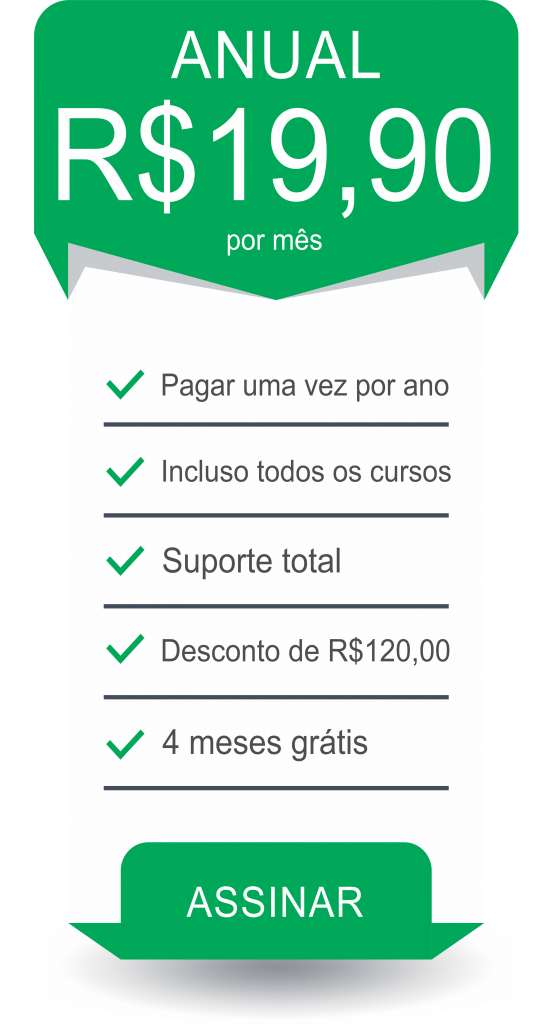 ANUAL
R$19,90
por mês

Pagar uma vez por ano

Incluso todos os cursos

Suporte total

Desconto de R$120,00

4 meses grátis

ASSINAR